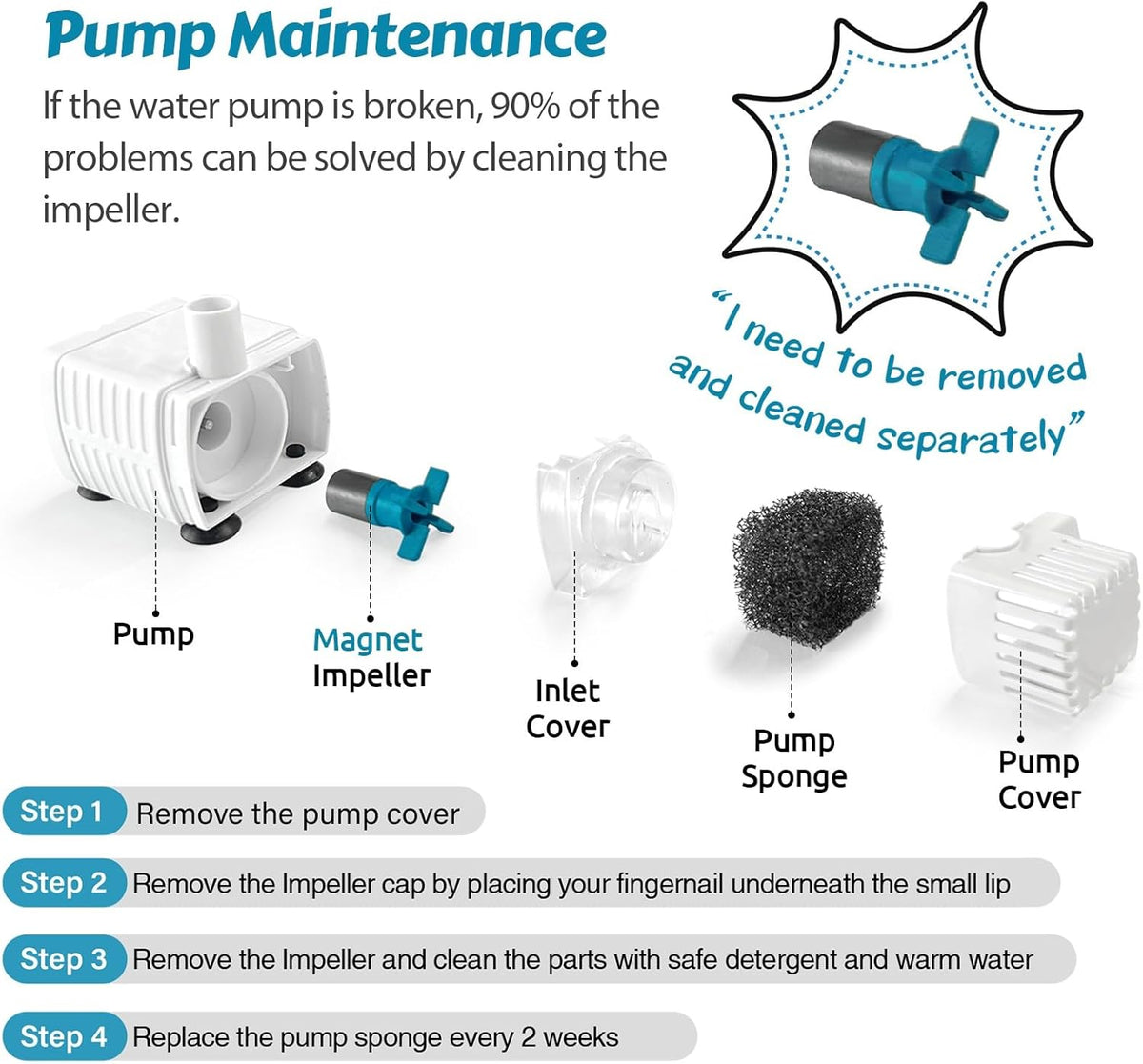 Pump Maintenance

If the water pump is broken, 90% of the problems can be solved by cleaning the impeller.

"I need to be removed and cleaned separately"

Pump

Magnet Impeller

Inlet Cover

Pump Sponge

Pump Cover

Step 1 Remove the pump cover

Step 2 Remove the Impeller cap by placing your fingernail underneath the small lip

Step 3 Remove the Impeller and clean the parts with safe detergent and warm water

Step 4 Replace the pump sponge every 2 weeks